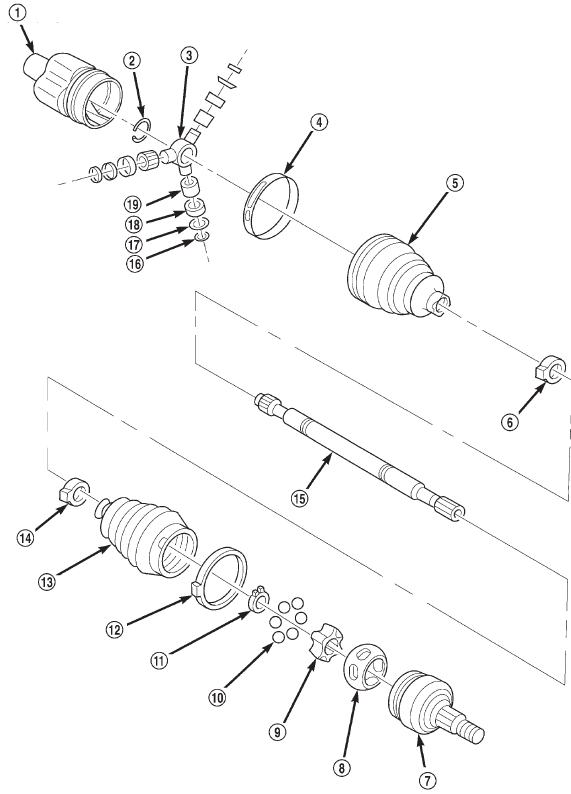 1
2
3
4
5
19
18
17
16
6
15
14
13
12
11
10
9
8
7