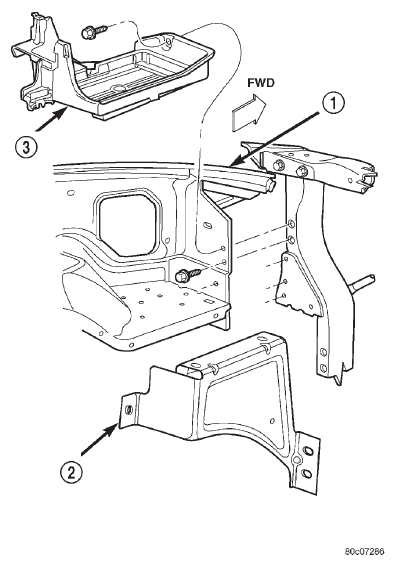 FWD
1
3
2
80c07286