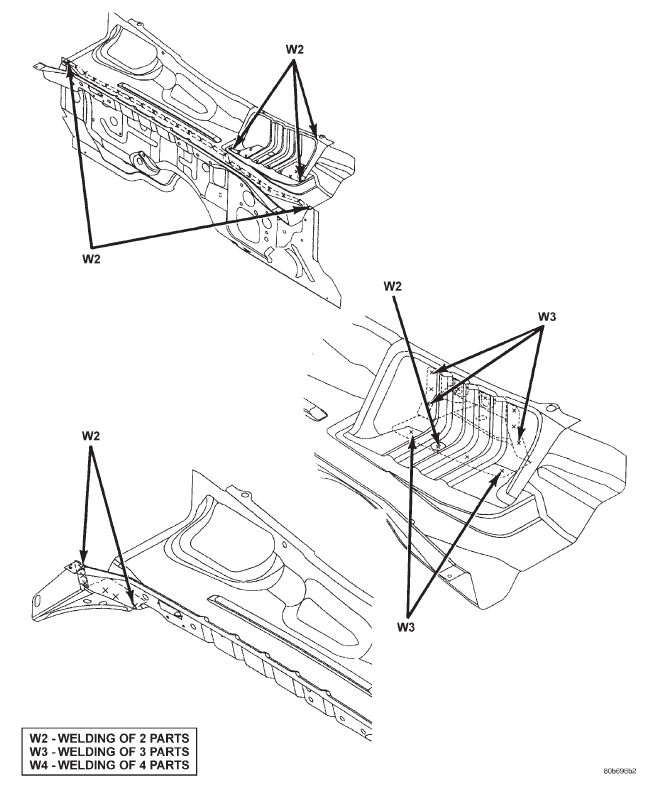 W2

W2

W2

W3

W2

W3

W2 - WELDING OF 2 PARTS
W3 - WELDING OF 3 PARTS
W4 - WELDING OF 4 PARTS

80b696b2