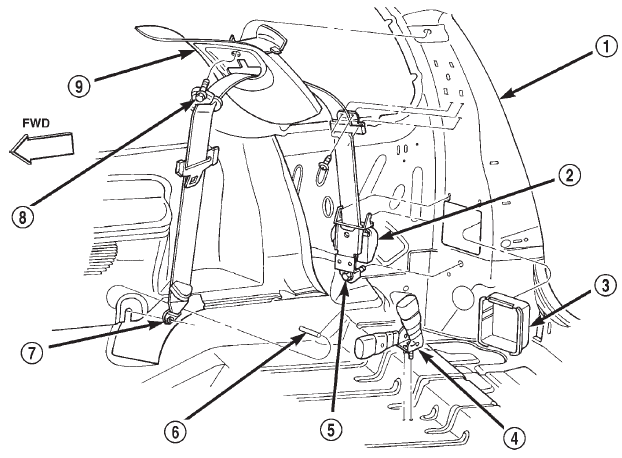 9
1
FWD
8
2
3
7
6
5
4