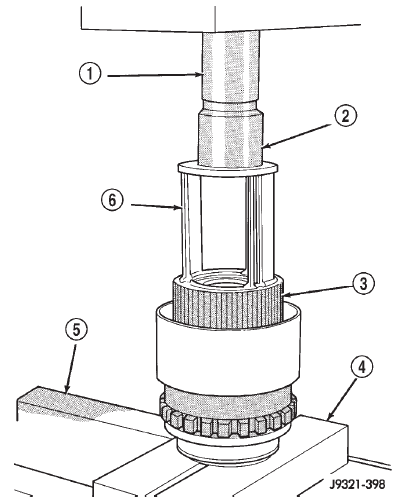 1
2
6
3
5
4
J9321-398