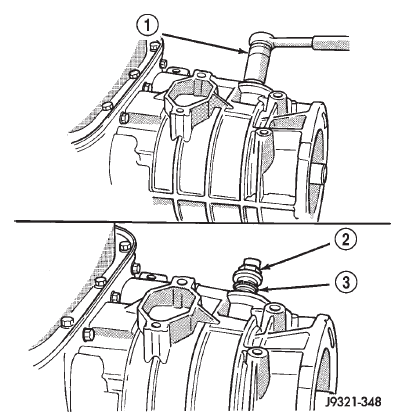 1
2
3
J9321-348