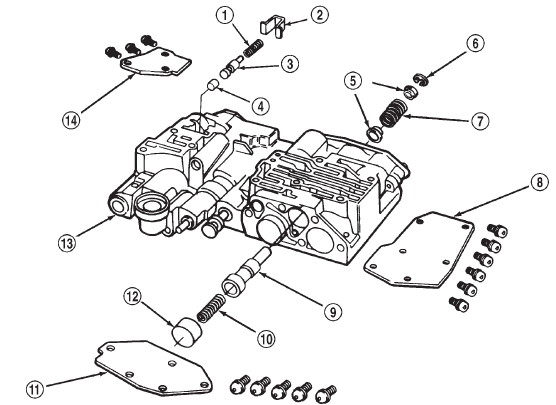 1
2
3
14
4
5
6
7
8
13
9
12
10
11