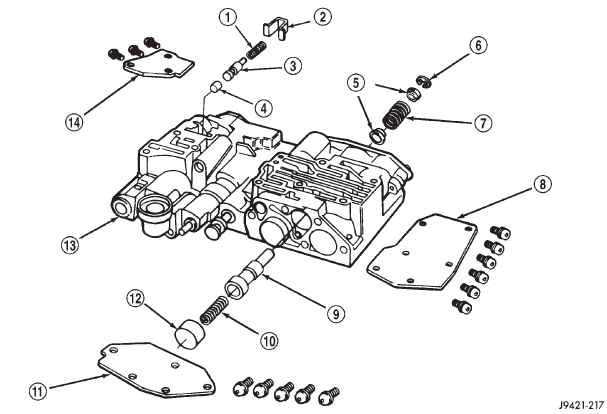 1
2
3
4
5
6
7
8
9
10
11
12
13
14
J9421-217