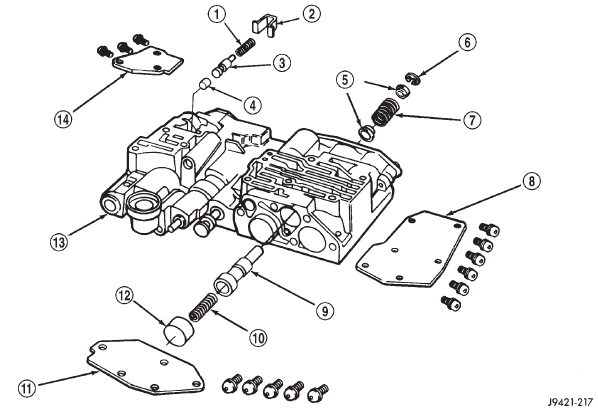 1
2
3
4
5
6
7
8
9
10
11
12
13
14
J9421-217